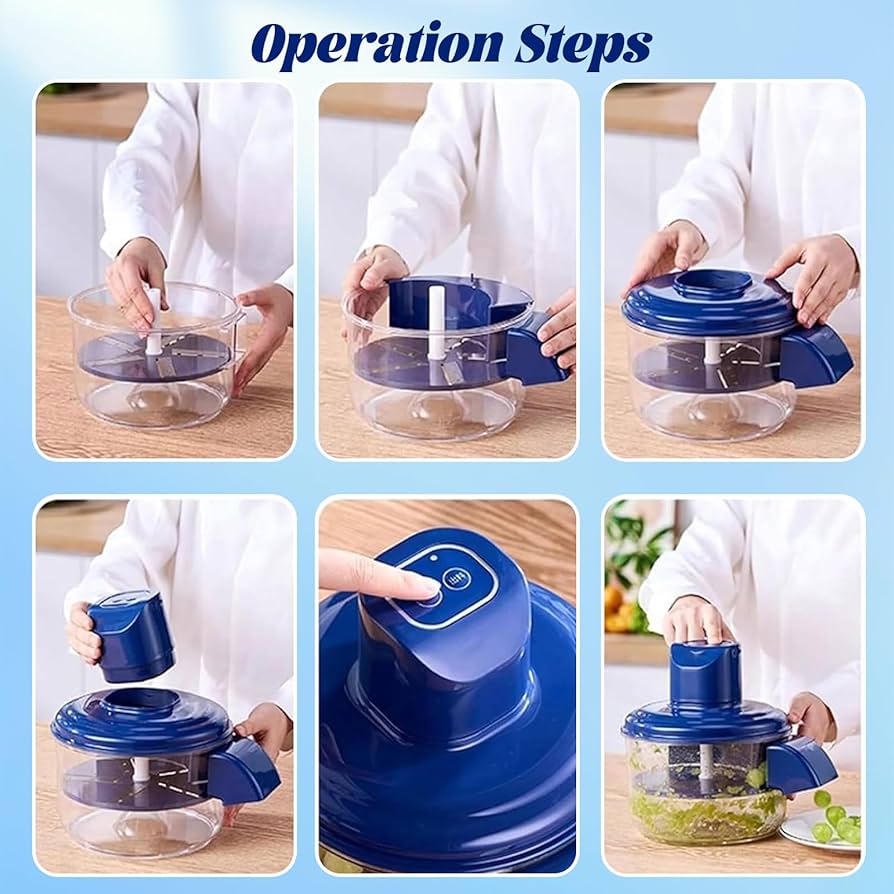 Operation Steps